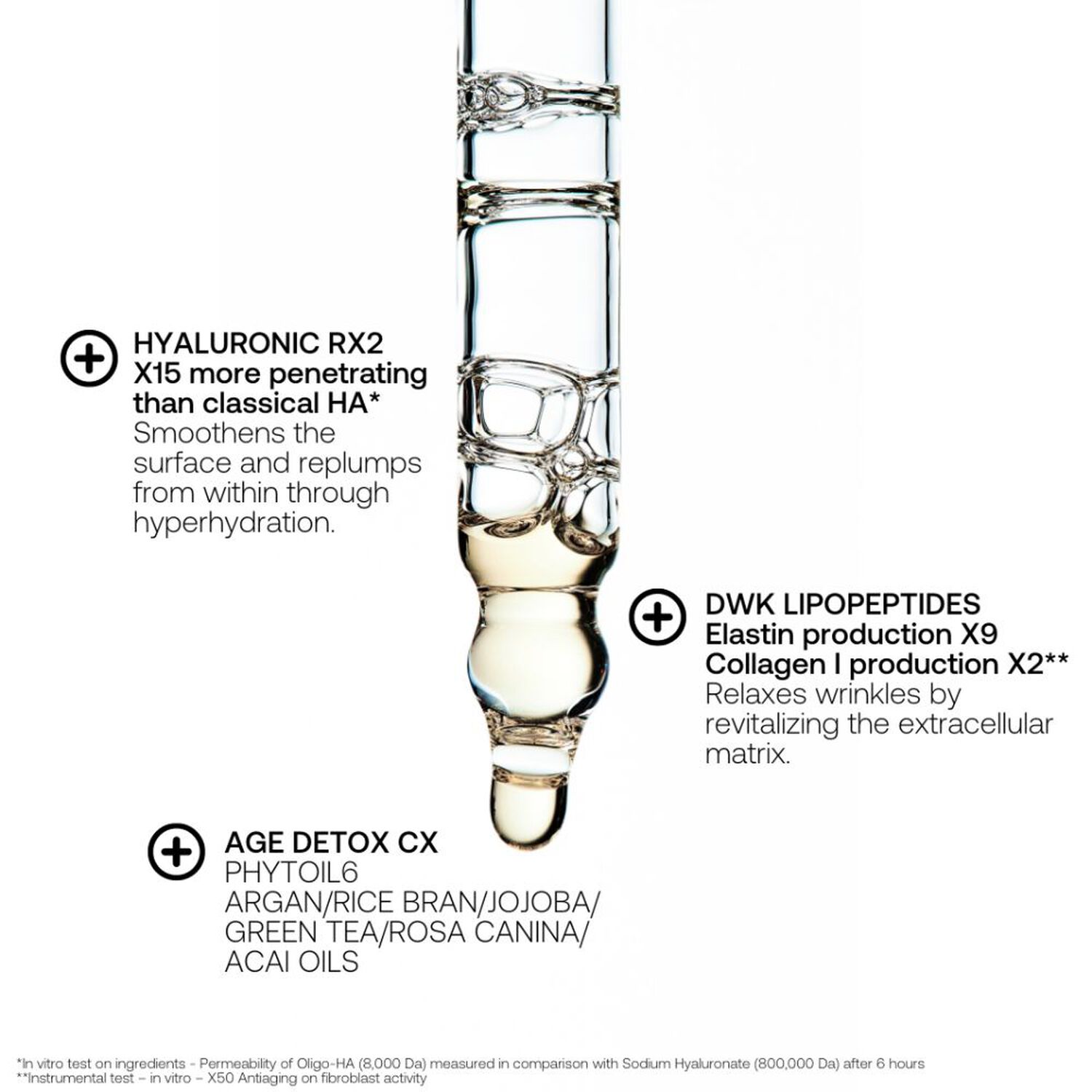 HYALURONIC RX2
X15 more penetrating than classical HA*
Smoothens the surface and replumps from within through hyperhydration.

DWK LIPOPEPTIDES
Elastin production X9
Collagen I production X2**
Relaxes wrinkles by revitalizing the extracellular matrix.

AGE DETOX CX
PHYTOIL6
ARGAN/RICE BRAN/JOJOBA/
GREEN TEA/ROSA CANINA/
ACAI OILS

*In vitro test on ingredients - Permeability of Oligo-HA (8,000 Da) measured in comparison with Sodium Hyaluronate (800,000 Da) after 6 hours
**Instrumental test – in vitro – X50 Antiaging on fibroblast activity