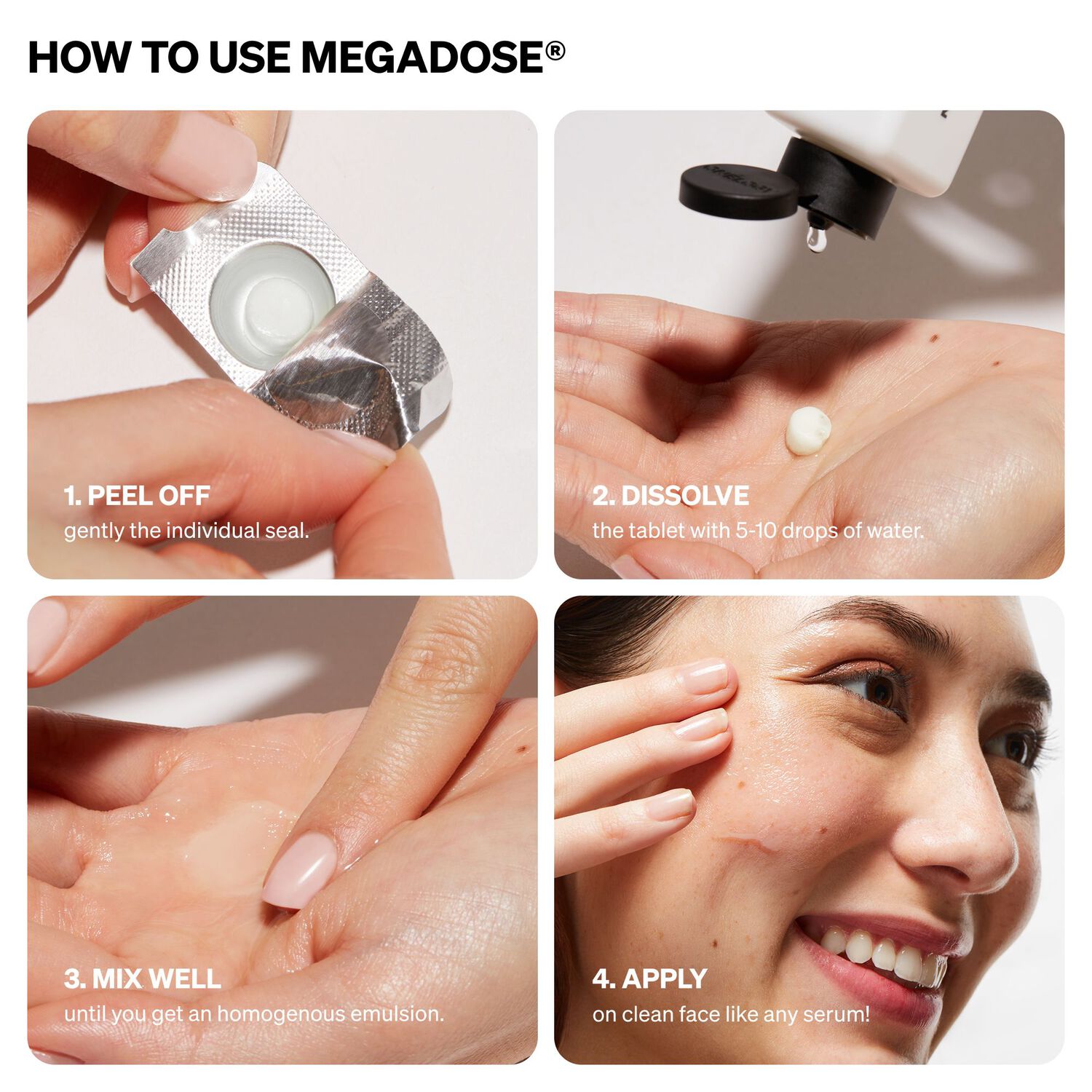 HOW TO USE MEGADOSE®

1. PEEL OFF
gently the individual seal.

2. DISSOLVE
the tablet with 5-10 drops of water.

3. MIX WELL
until you get an homogenous emulsion.

4. APPLY
on clean face like any serum!